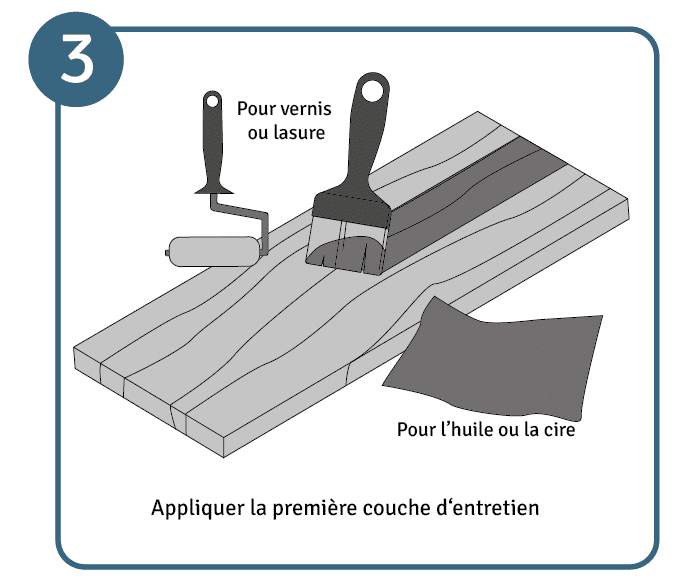 3

Pour vernis ou lasure

Pour l’huile ou la cire

Appliquer la première couche d‘entretien